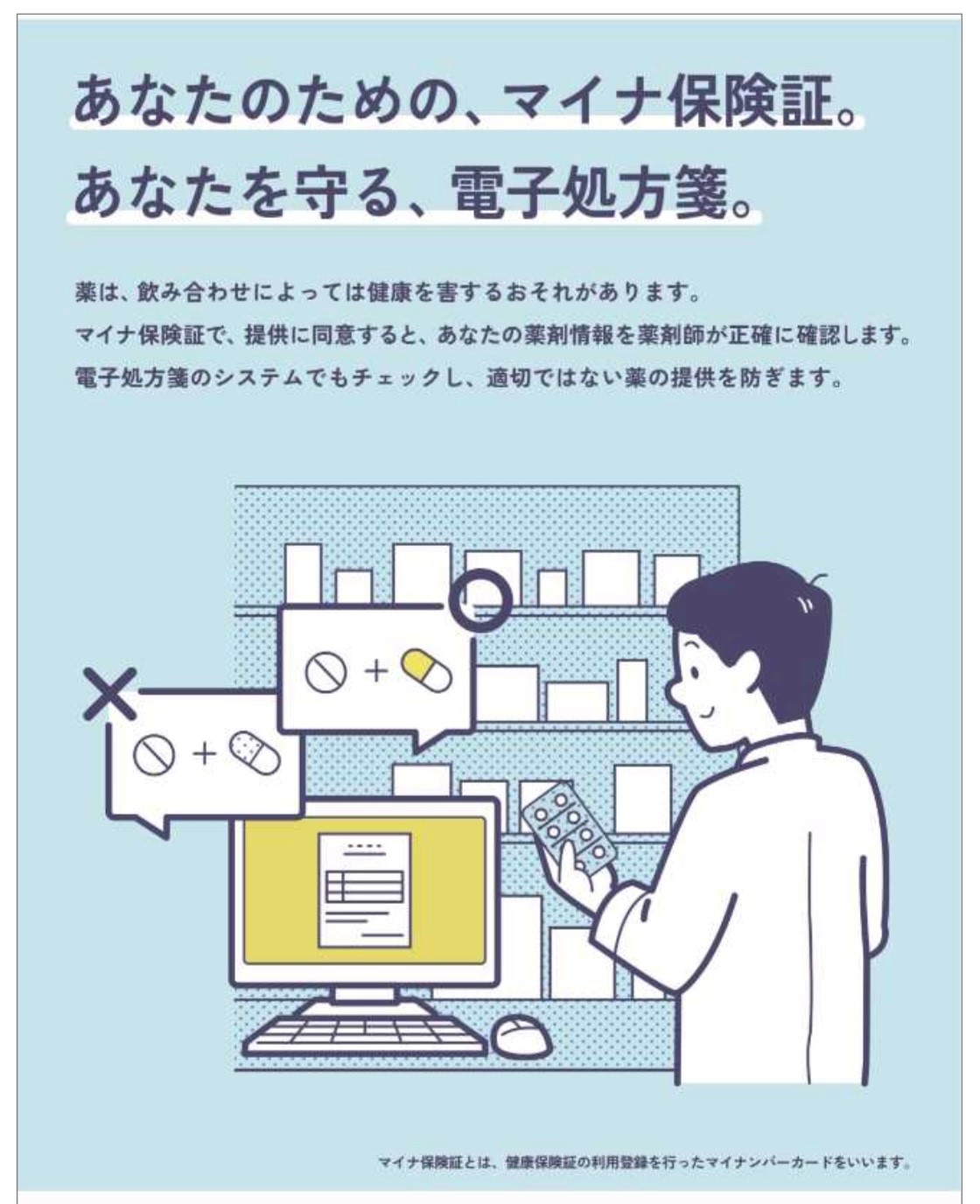 あなたのための、マイナ保険証。
あなたを守る、電子処方箋。

薬は、飲み合わせによっては健康を害するおそれがあります。
マイナ保険証で、提供に同意すると、あなたの薬剤情報を薬剤師が正確に確認します。
電子処方箋のシステムでもチェックし、適切ではない薬の提供を防ぎます。

マイナ保険証とは、健康保険証の利用登録を行ったマイナンバーカードをいいます。